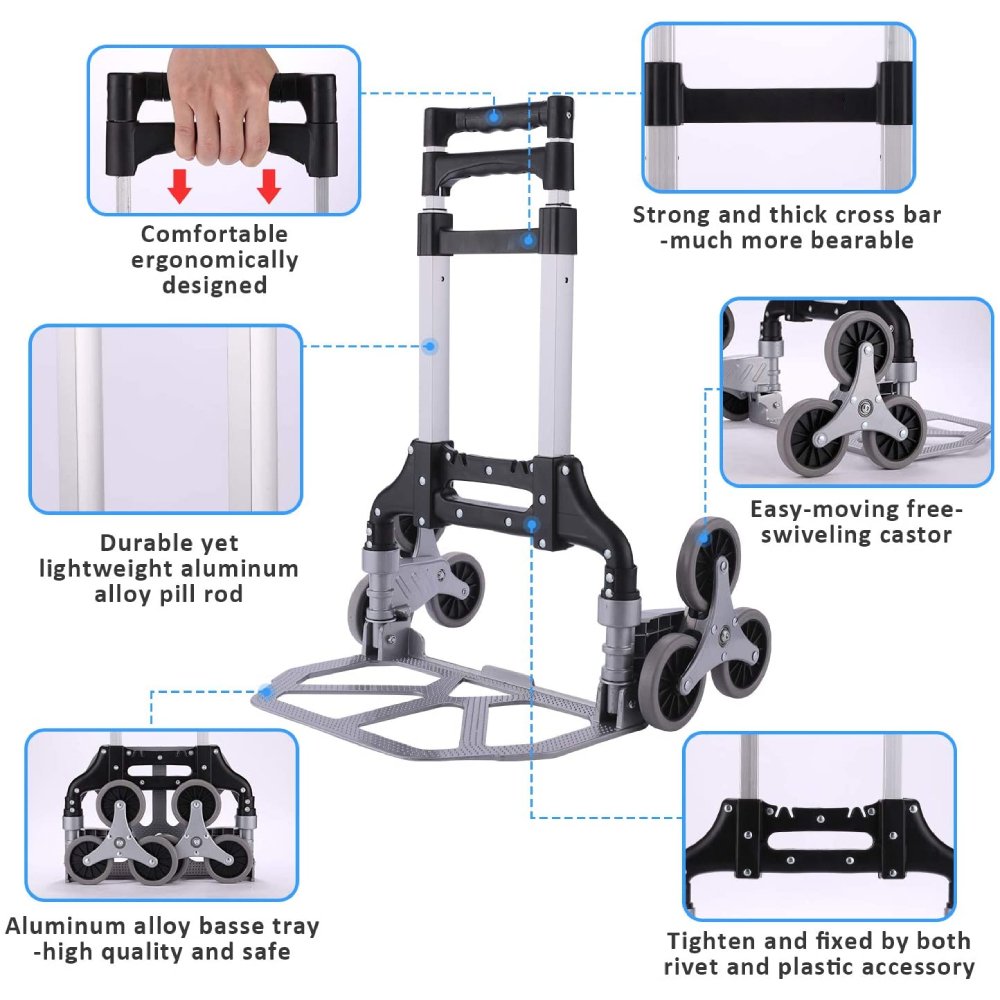 Comfortable ergonomically designed

Strong and thick cross bar -much more bearable

Durable yet lightweight aluminum alloy pill rod

Easy-moving free-swiveling castor

Aluminum alloy basse tray -high quality and safe

Tighten and fixed by both rivet and plastic accessory