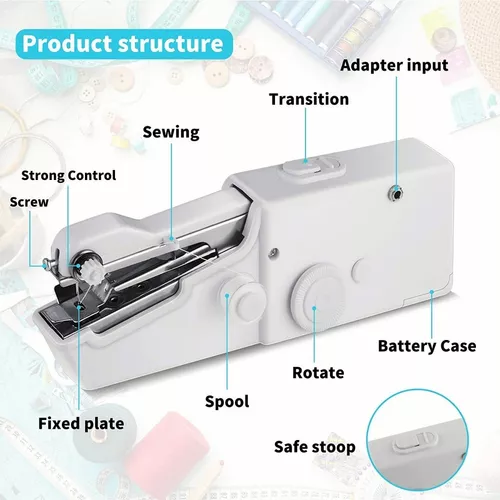 Product structure

Adapter input

Transition

Sewing

Strong Control

Screw

Battery Case

Rotate

Spool

Fixed plate

Safe stoop