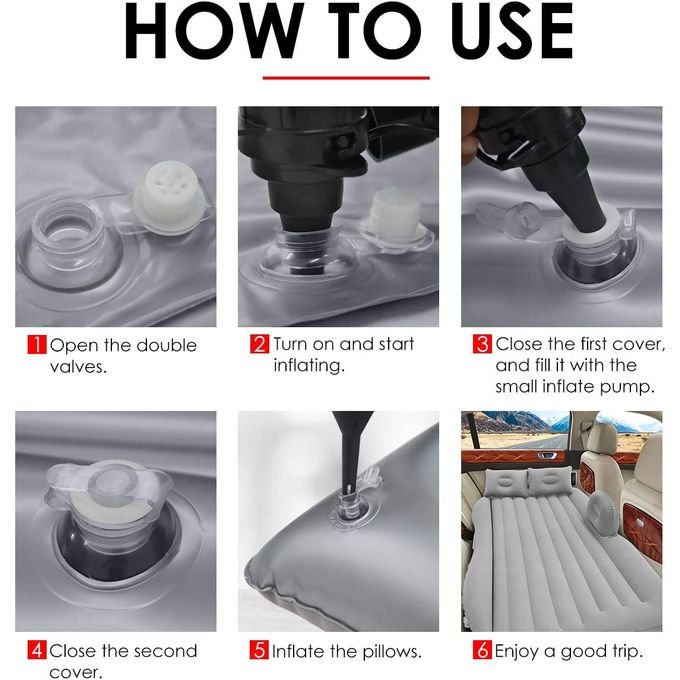 HOW TO USE

1 Open the double valves.

2 Turn on and start inflating.

3 Close the first cover, and fill it with the small inflate pump.

4 Close the second cover.

5 Inflate the pillows.

6 Enjoy a good trip.