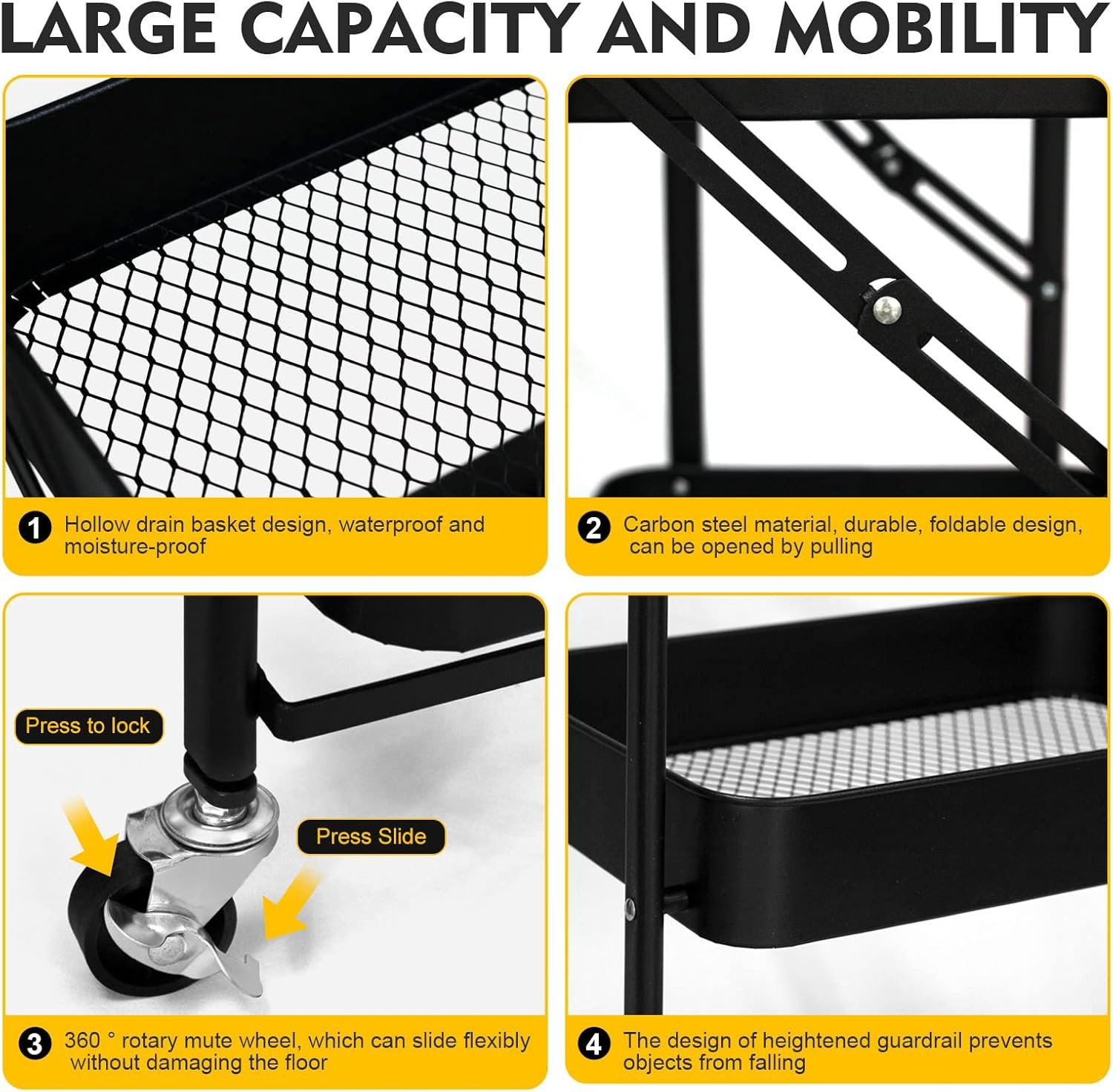 LARGE CAPACITY AND MOBILITY

1 Hollow drain basket design, waterproof and moisture-proof

2 Carbon steel material, durable, foldable design, can be opened by pulling

Press to lock

Press Slide

3 360 ° rotary mute wheel, which can slide flexibly without damaging the floor

4 The design of heightened guardrail prevents objects from falling