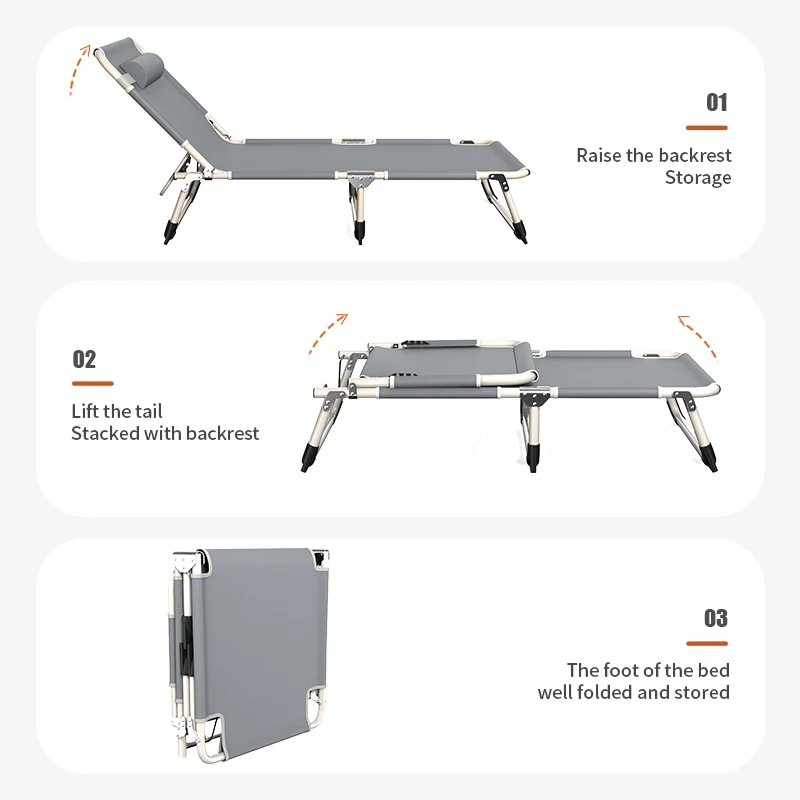 01

Raise the backrest
Storage

02

Lift the tail
Stacked with backrest

03

The foot of the bed
well folded and stored